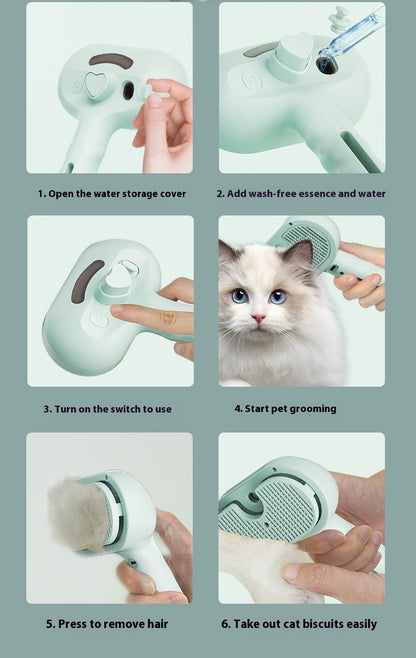 1. Open the water storage cover

2. Add wash-free essence and water

3. Turn on the switch to use

4. Start pet grooming

5. Press to remove hair

6. Take out cat biscuits easily